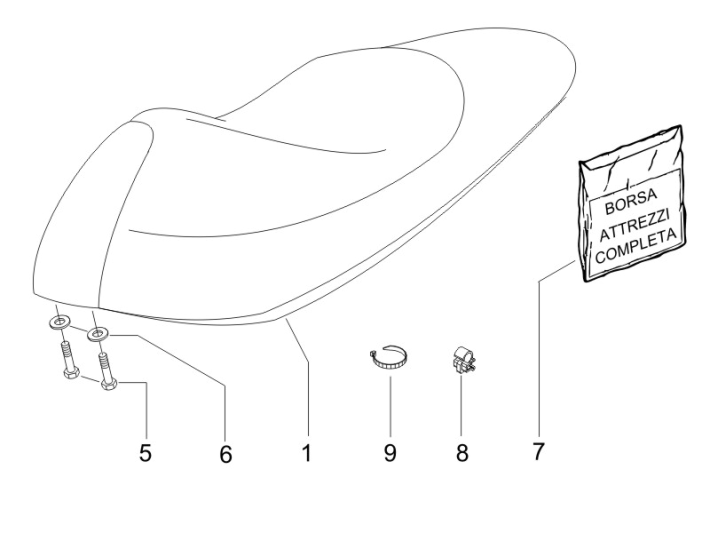 BORSA
ATTREZZI
COMPLETA

5 6 1 9 8 7