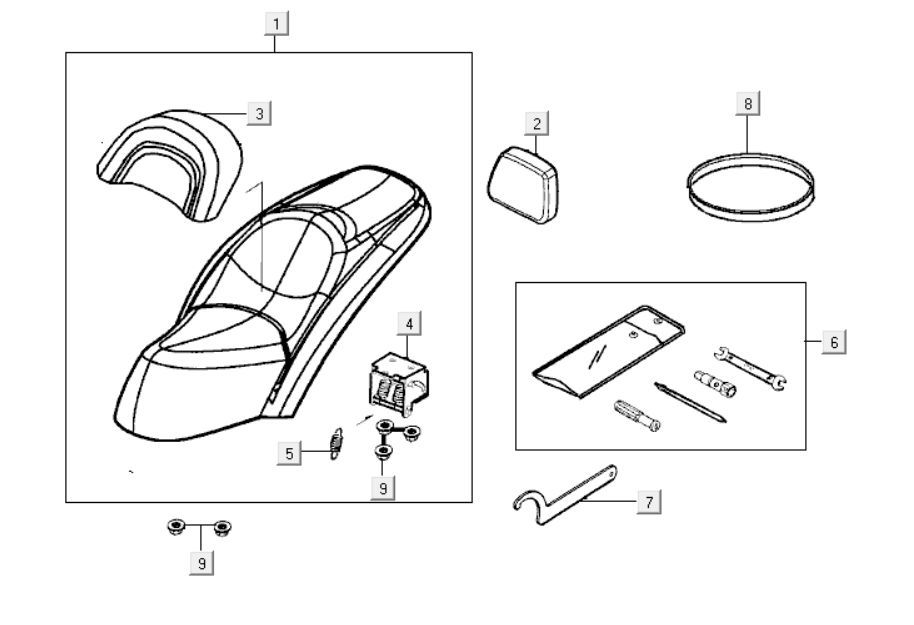 1
3
2
8
4
6
5
9
7
9