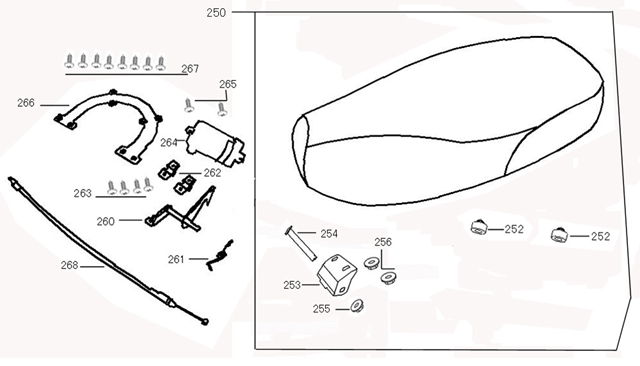 250
267
265
266
264
262
263
260
261
268
254
256
252
252
253
255