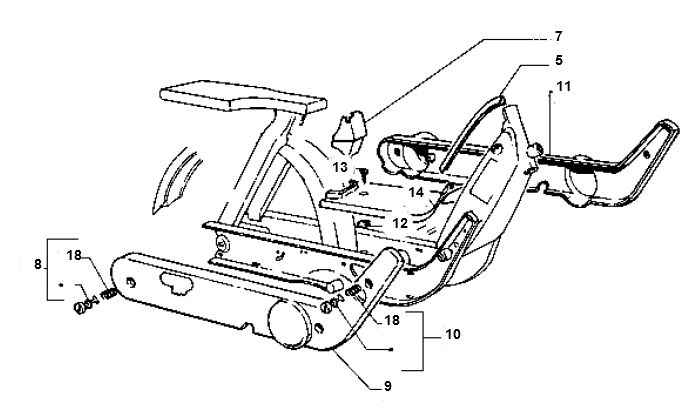 7
5
11
13
14
12
8
18
18
10
9